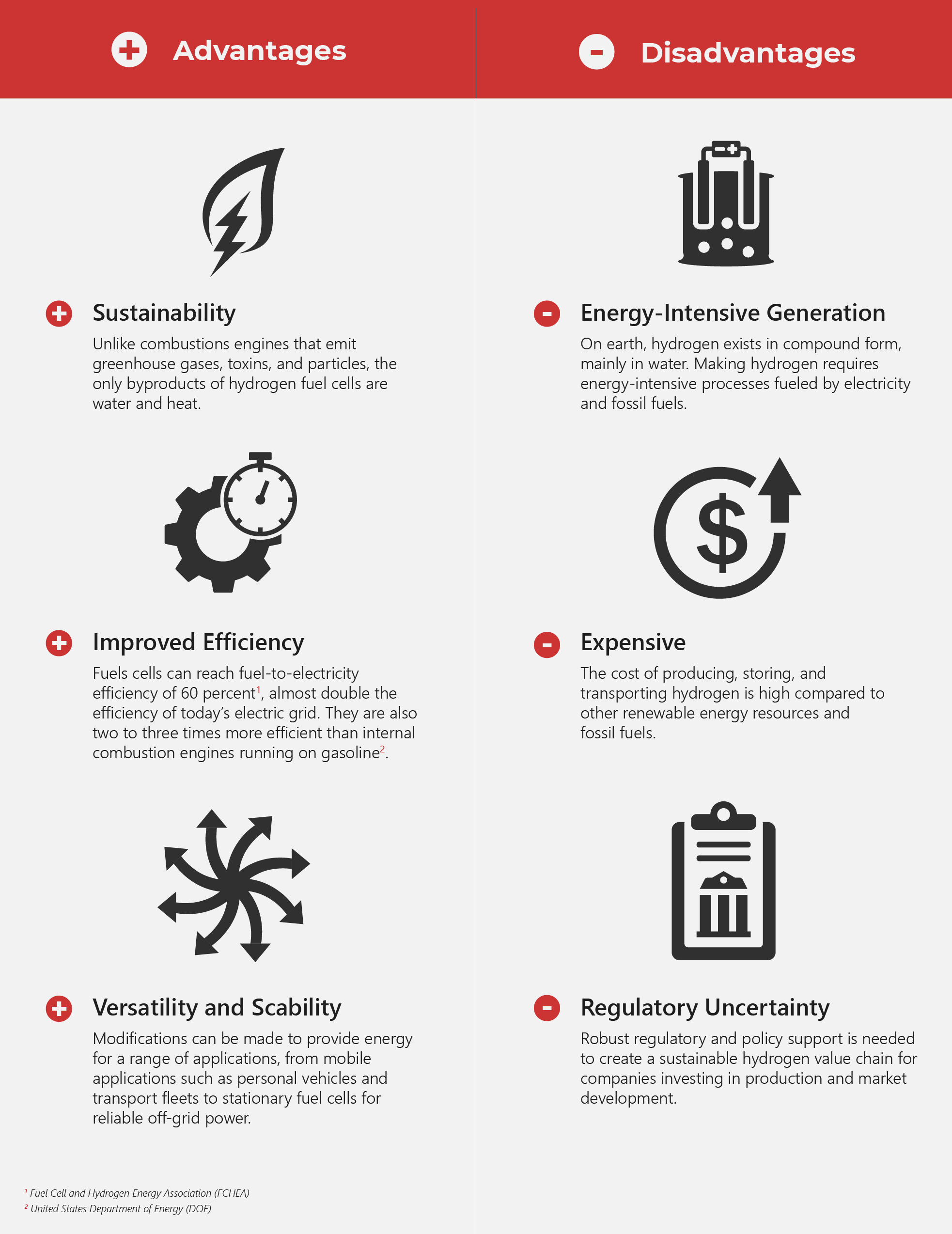 Advantages

Sustainability

Unlike combustions engines that emit greenhouse gases, toxins, and particles, the only byproducts of hydrogen fuel cells are water and heat.

Improved Efficiency

Fuels cells can reach fuel-to-electricity efficiency of 60 percent$^1$, almost double the efficiency of today's electric grid. They are also two to three times more efficient than internal combustion engines running on gasoline$^2$.

Versatility and Scability

Modifications can be made to provide energy for a range of applications, from mobile applications such as personal vehicles and transport fleets to stationary fuel cells for reliable off-grid power.

$^1$ Fuel Cell and Hydrogen Energy Association (FCHEA)
$^2$ United States Department of Energy (DOE)

Disadvantages

Energy-Intensive Generation

On earth, hydrogen exists in compound form, mainly in water. Making hydrogen requires energy-intensive processes fueled by electricity and fossil fuels.

Expensive

The cost of producing, storing, and transporting hydrogen is high compared to other renewable energy resources and fossil fuels.

Regulatory Uncertainty

Robust regulatory and policy support is needed to create a sustainable hydrogen value chain for companies investing in production and market development.